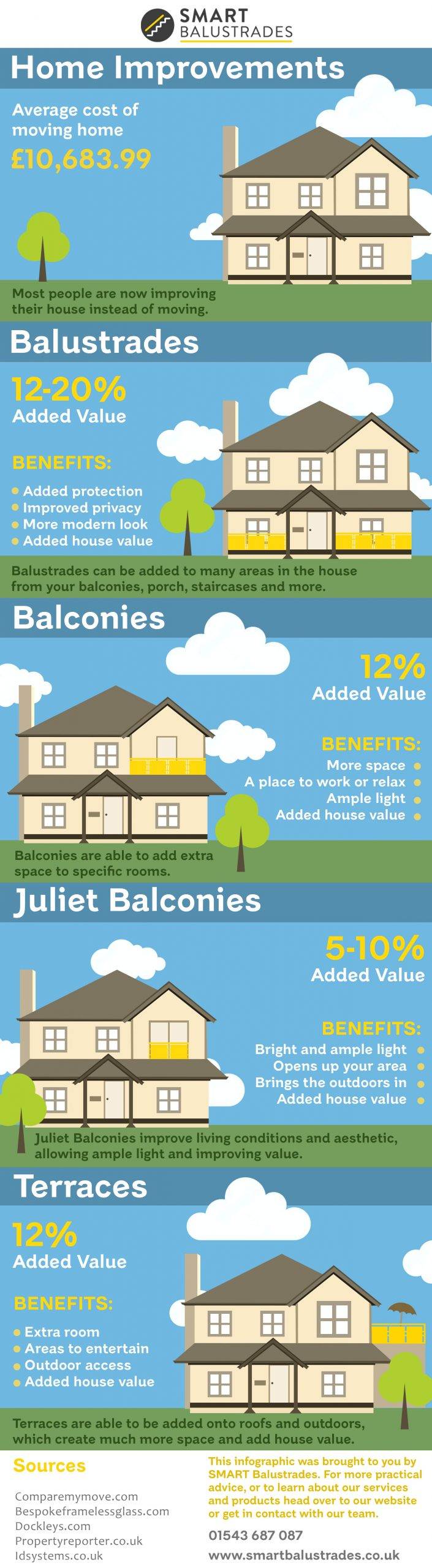 SMART BALUSTRADES

Home Improvements

Average cost of moving home
£10,683.99

Most people are now improving their house instead of moving.

Balustrades

12-20%
Added Value

BENEFITS:
Added protection
Improved privacy
More modern look
Added house value

Balustrades can be added to many areas in the house from your balconies, porch, staircases and more.

Balconies

12%
Added Value

BENEFITS:
More space
A place to work or relax
Ample light
Added house value

Balconies are able to add extra space to specific rooms.

Juliet Balconies

5-10%
Added Value

BENEFITS:
Bright and ample light
Opens up your area
Brings the outdoors in
Added house value

Juliet Balconies improve living conditions and aesthetic, allowing ample light and improving value.

Terraces

12%
Added Value

BENEFITS:
Extra room
Areas to entertain
Outdoor access
Added house value

Terraces are able to be added onto roofs and outdoors, which create much more space and add house value.

Sources

Comparemymove.com
Bespokeframelessglass.com
Dockleys.com
Propertyreporter.co.uk
Idsystems.co.uk

This infographic was brought to you by SMART Balustrades. For more practical advice, or to learn about our services and products head over to our website or get in contact with our team.

01543 687 087
www.smartbalustrades.co.uk